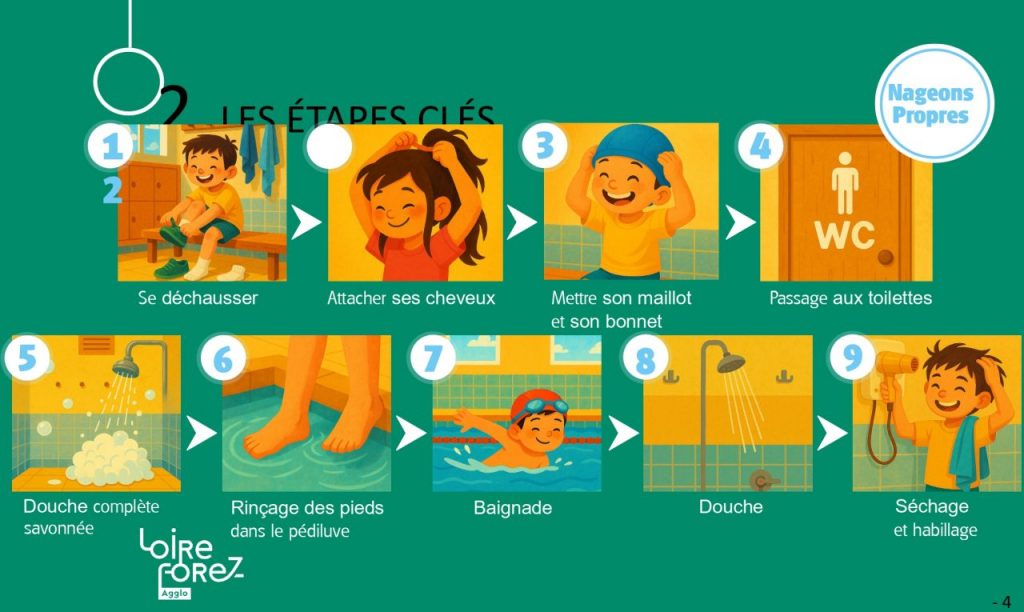 2 LES ÉTAPES CLÉS

Nageons Propres

1
2
Se déchausser

Attacher ses cheveux

3
Mettre son maillot et son bonnet

4
WC
Passage aux toilettes

5
Douche complète savonnée

6
Rinçage des pieds dans le pédiluve

7
Baignade

8
Douche

9
Séchage et habillage

Loire Forez Agglo

- 4